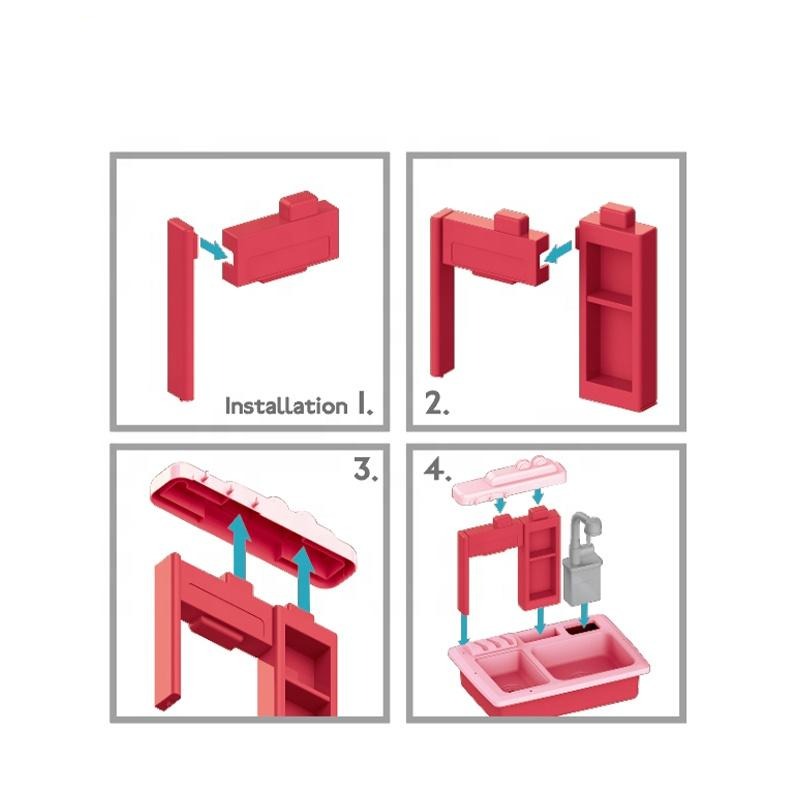 Installation 1.

2.

3.

4.