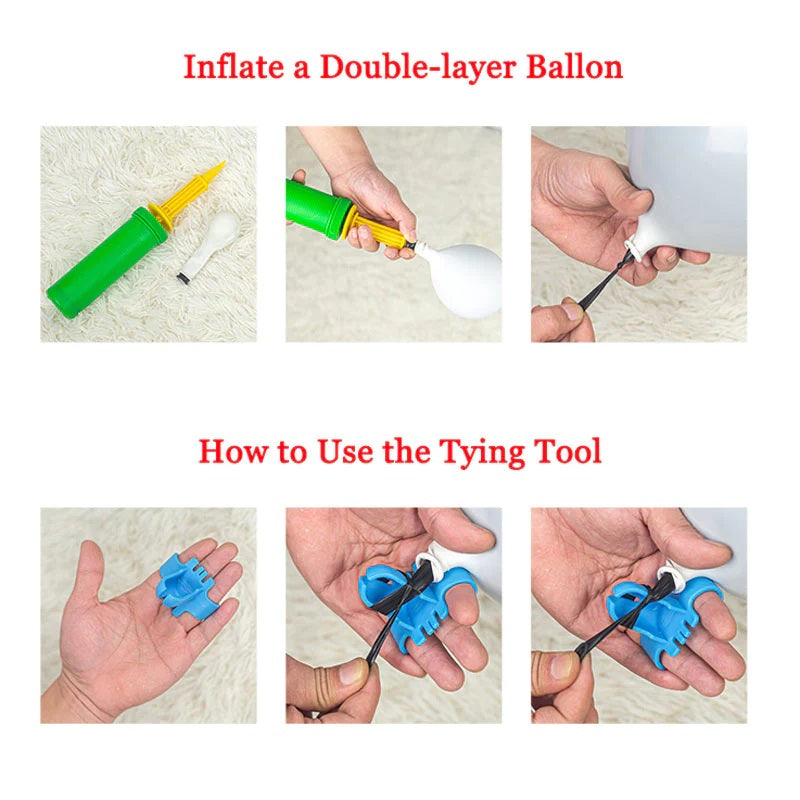 Inflate a Double-layer Ballon

How to Use the Tying Tool