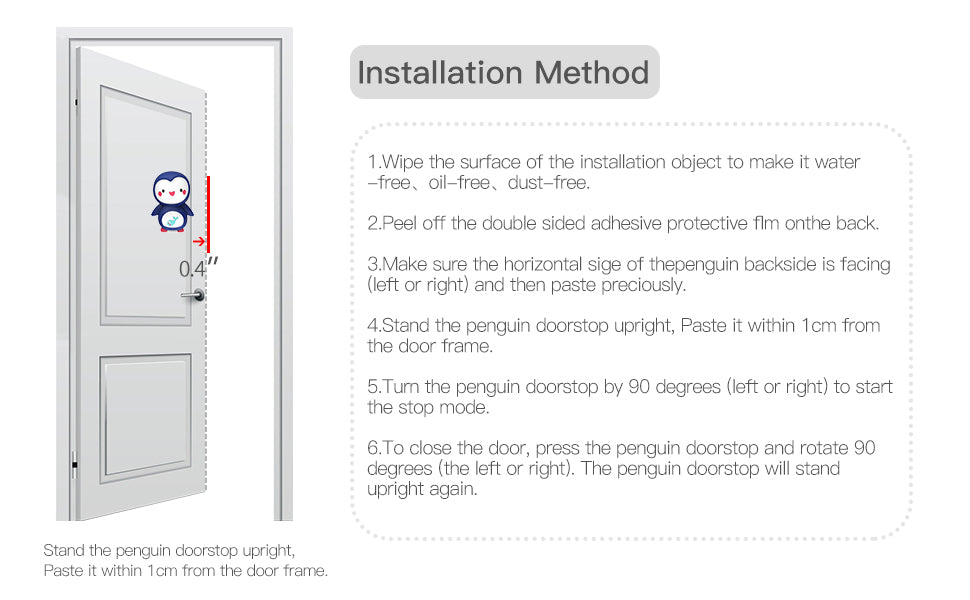 0.4"

Stand the penguin doorstop upright, Paste it within 1cm from the door frame.

Installation Method

1.Wipe the surface of the installation object to make it water –free、oil–free、dust–free.

2.Peel off the double sided adhesive protective flm onthe back.

3.Make sure the horizontal sige of thepenguin backside is facing (left or right) and then paste preciously.

4.Stand the penguin doorstop upright, Paste it within 1cm from the door frame.

5.Turn the penguin doorstop by 90 degrees (left or right) to start the stop mode.

6.To close the door, press the penguin doorstop and rotate 90 degrees (the left or right). The penguin doorstop will stand upright again.